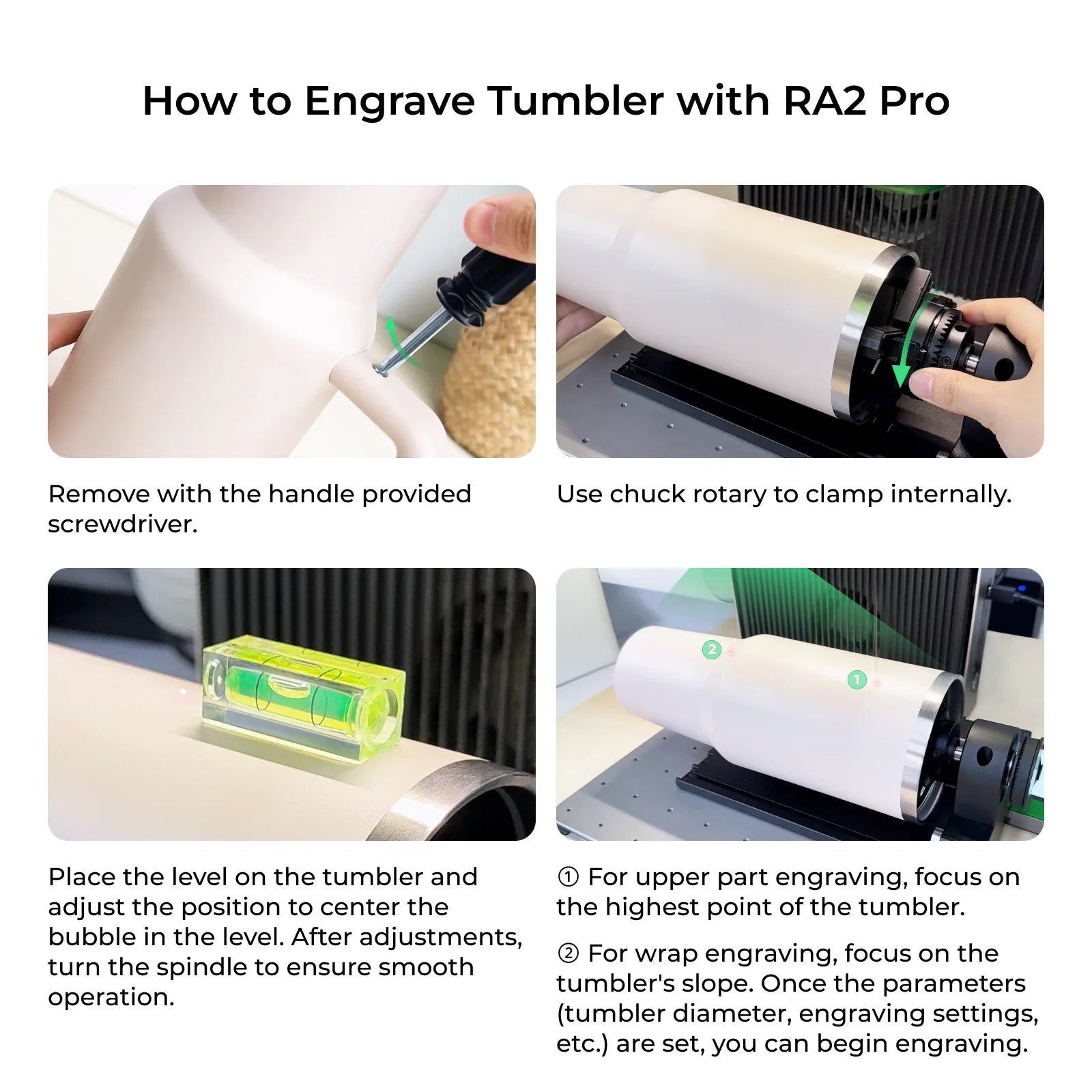 How to Engrave Tumbler with RA2 Pro

Remove with the handle provided screwdriver.

Use chuck rotary to clamp internally.

Place the level on the tumbler and adjust the position to center the bubble in the level. After adjustments, turn the spindle to ensure smooth operation.

2

1

① For upper part engraving, focus on the highest point of the tumbler.

② For wrap engraving, focus on the tumbler's slope. Once the parameters (tumbler diameter, engraving settings, etc.) are set, you can begin engraving.