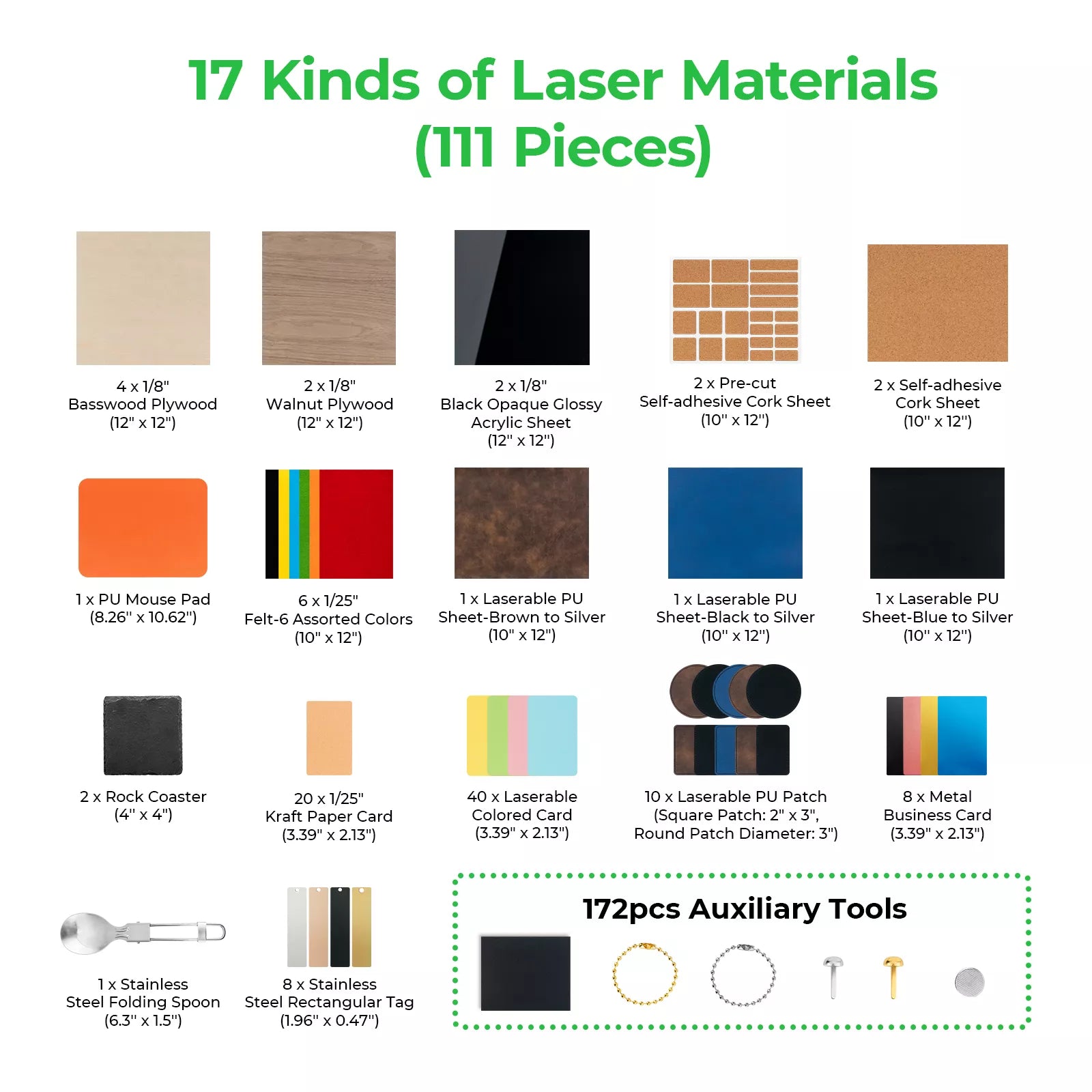 17 Kinds of Laser Materials
(111 Pieces)

4 x 1/8"
Basswood Plywood
(12" x 12")

2 x 1/8"
Walnut Plywood
(12" x 12")

2 x 1/8"
Black Opaque Glossy
Acrylic Sheet
(12" x 12")

2 x Pre-cut
Self-adhesive Cork Sheet
(10" x 12")

2 x Self-adhesive
Cork Sheet
(10" x 12")

1 x PU Mouse Pad
(8.26" x 10.62")

6 x 1/25"
Felt-6 Assorted Colors
(10" x 12")

1 x Laserable PU
Sheet-Brown to Silver
(10" x 12")

1 x Laserable PU
Sheet-Black to Silver
(10" x 12")

1 x Laserable PU
Sheet-Blue to Silver
(10" x 12")

2 x Rock Coaster
(4" x 4")

20 x 1/25"
Kraft Paper Card
(3.39" x 2.13")

40 x Laserable
Colored Card
(3.39" x 2.13")

10 x Laserable PU Patch
(Square Patch: 2" x 3",
Round Patch Diameter: 3")

8 x Metal
Business Card
(3.39" x 2.13")

1 x Stainless
Steel Folding Spoon
(6.3" x 1.5")

8 x Stainless
Steel Rectangular Tag
(1.96" x 0.47")

172pcs Auxiliary Tools